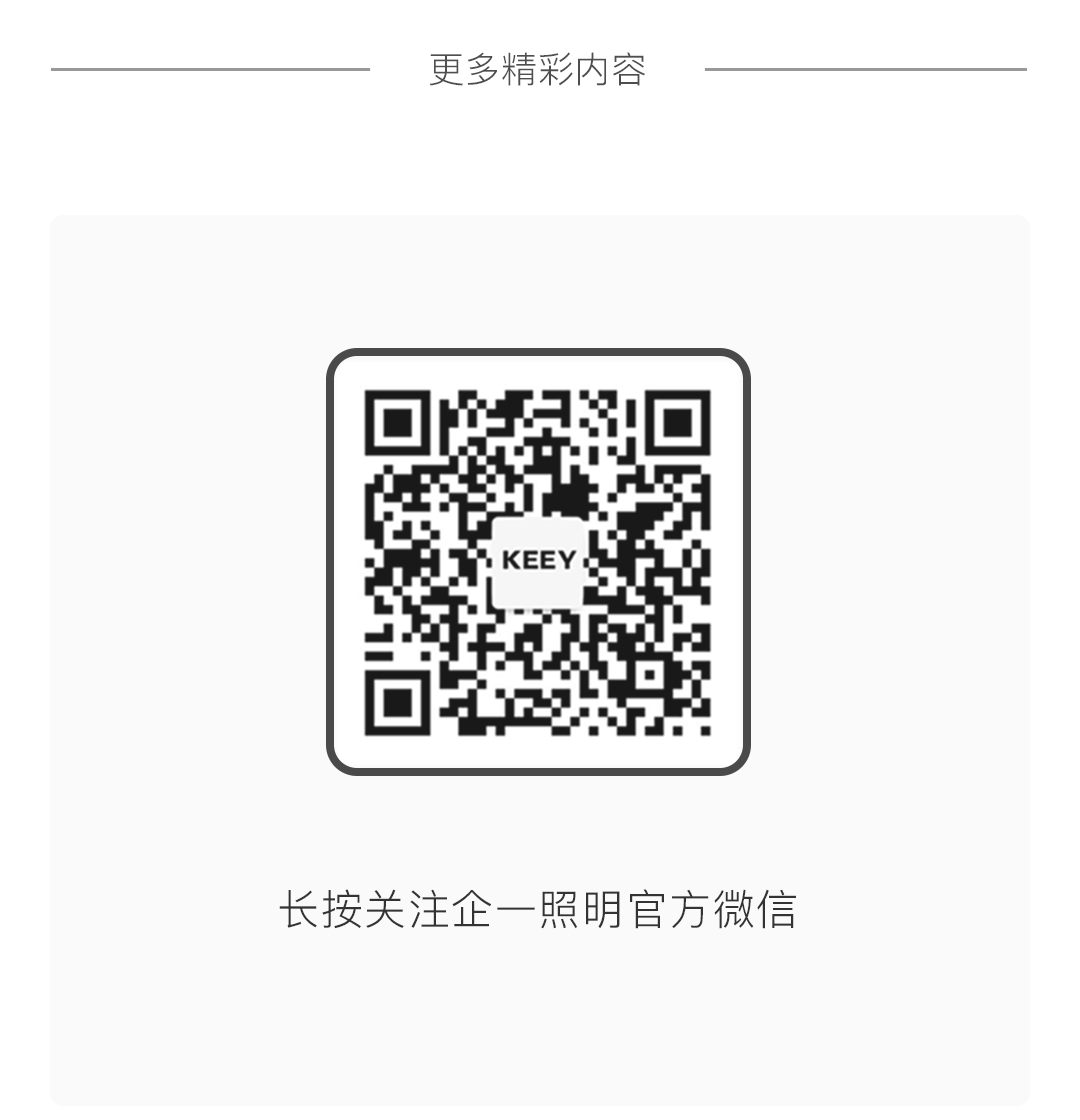 更多精彩内容

KEEY

长按关注企一照明官方微信